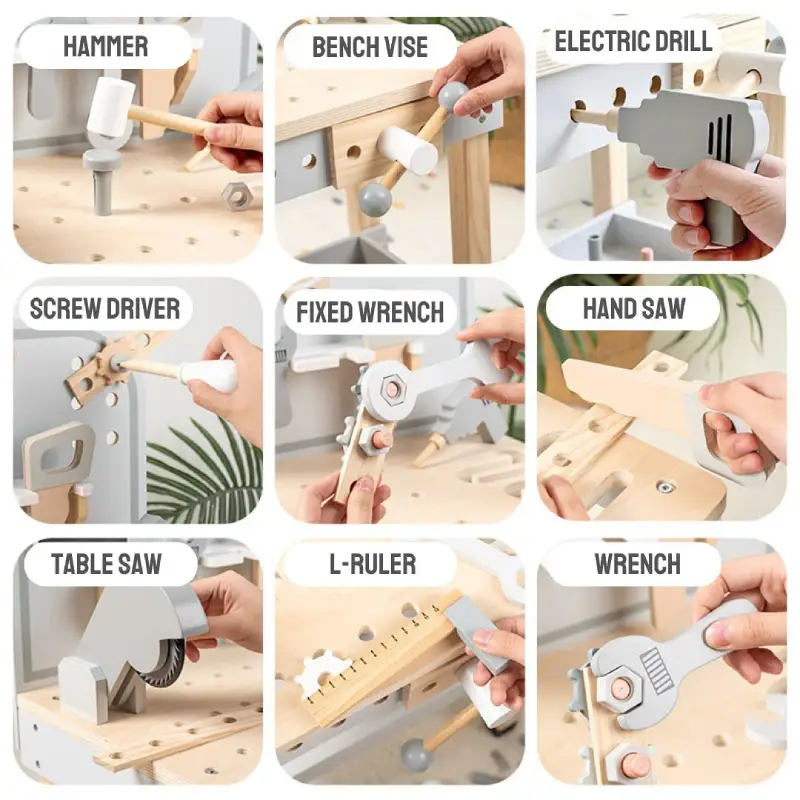 HAMMER

BENCH VISE

ELECTRIC DRILL

SCREW DRIVER

FIXED WRENCH

HAND SAW

TABLE SAW

L-RULER

WRENCH